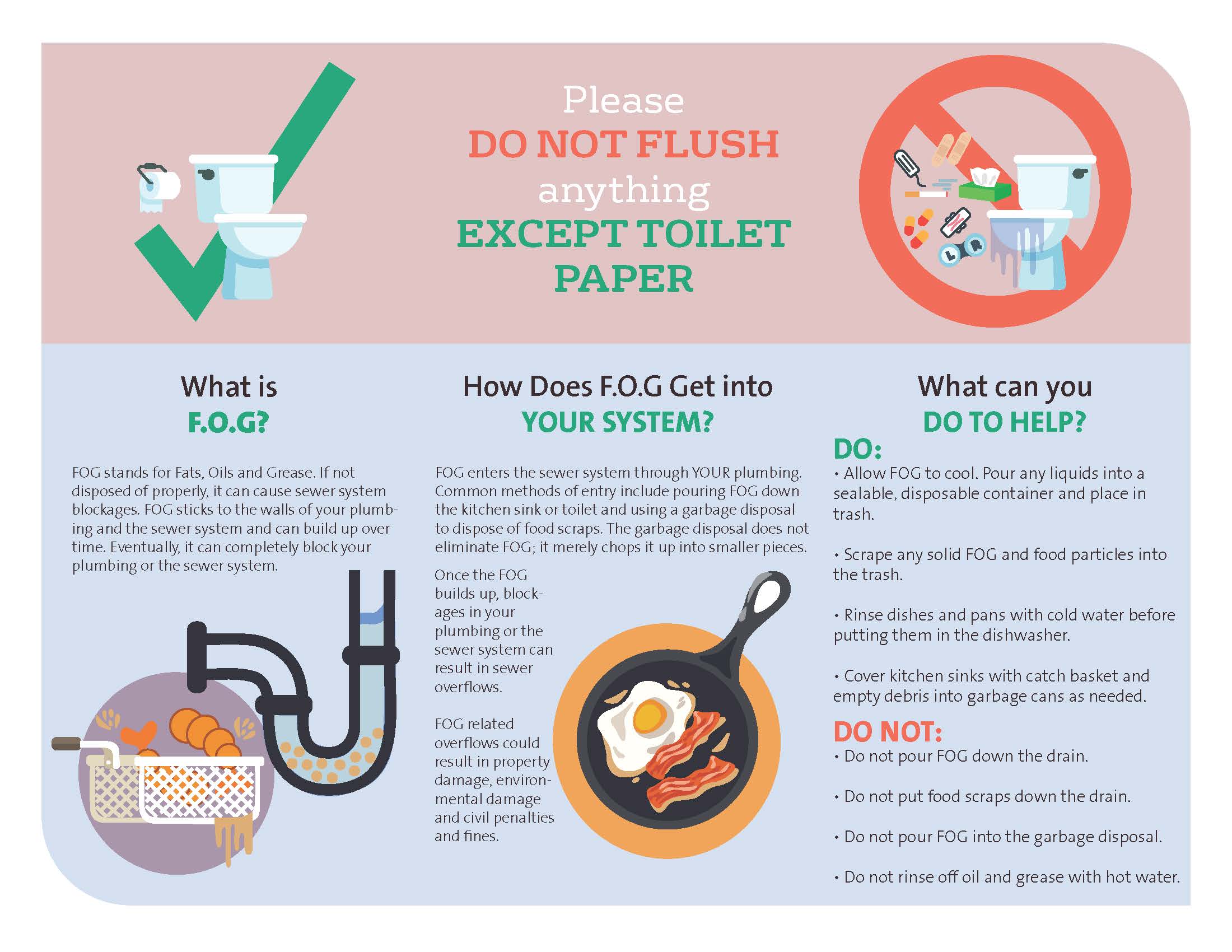 Please
DO NOT FLUSH
anything
EXCEPT TOILET PAPER

L R

What is
F.O.G?

FOG stands for Fats, Oils and Grease. If not disposed of properly, it can cause sewer system blockages. FOG sticks to the walls of your plumbing and the sewer system and can build up over time. Eventually, it can completely block your plumbing or the sewer system.

How Does F.O.G Get into
YOUR SYSTEM?

FOG enters the sewer system through YOUR plumbing. Common methods of entry include pouring FOG down the kitchen sink or toilet and using a garbage disposal to dispose of food scraps. The garbage disposal does not eliminate FOG; it merely chops it up into smaller pieces.

Once the FOG builds up, blockages in your plumbing or the sewer system can result in sewer overflows.

FOG related overflows could result in property damage, environmental damage and civil penalties and fines.

What can you
DO TO HELP?

DO:
• Allow FOG to cool. Pour any liquids into a sealable, disposable container and place in trash.

• Scrape any solid FOG and food particles into the trash.

• Rinse dishes and pans with cold water before putting them in the dishwasher.

• Cover kitchen sinks with catch basket and empty debris into garbage cans as needed.

DO NOT:
• Do not pour FOG down the drain.

• Do not put food scraps down the drain.

• Do not pour FOG into the garbage disposal.

• Do not rinse off oil and grease with hot water.